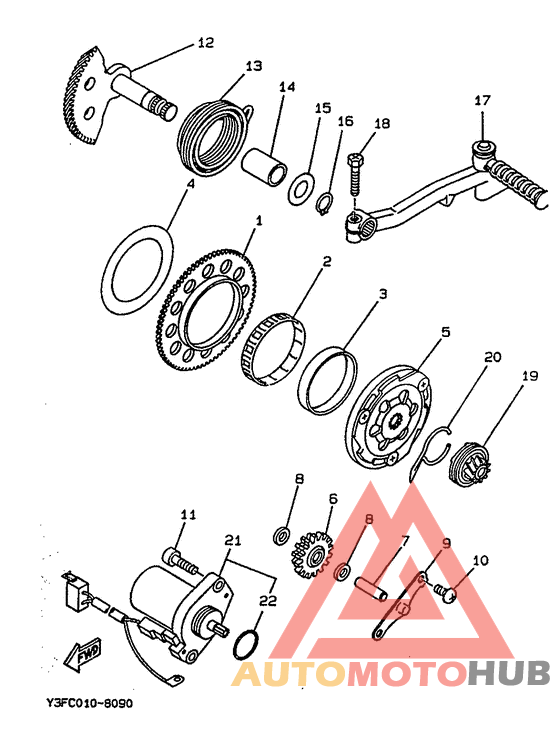 12
13
14
15
16
18
17
4
1
2
3
5
20
19
8
6
8
7
9
10
11
21
22
FWD
AUTOMOTOHUB
Y3FC010-8090