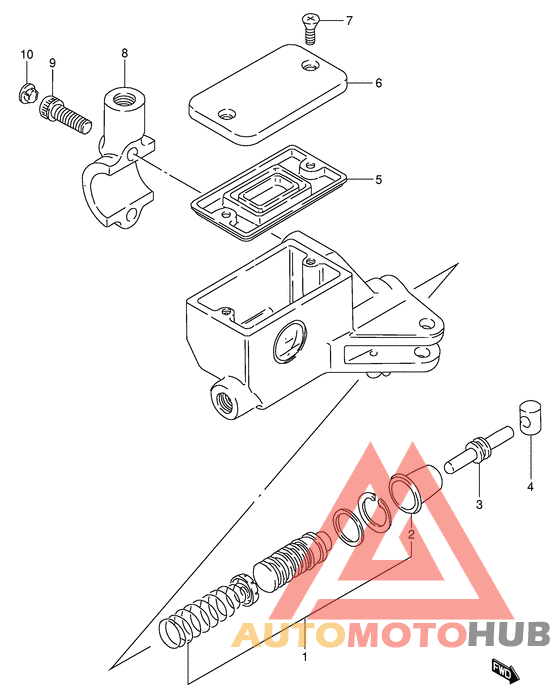 7
10
9
8
6
5
4
3
2
1
AUTOMOTOHUB
FWD