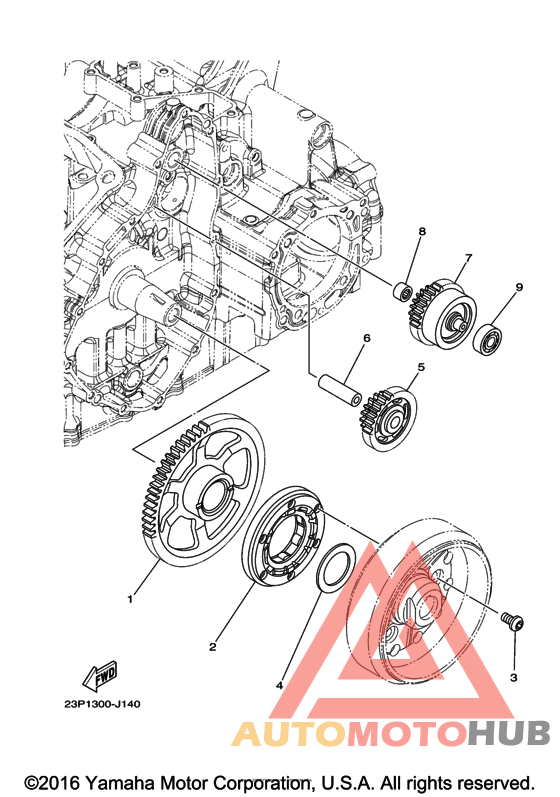 8
7
9
6
5
1
2
4
3
FWD
23P1300-J140
AUTOMOTOHUB
©2016 Yamaha Motor Corporation, U.S.A. All rights reserved.