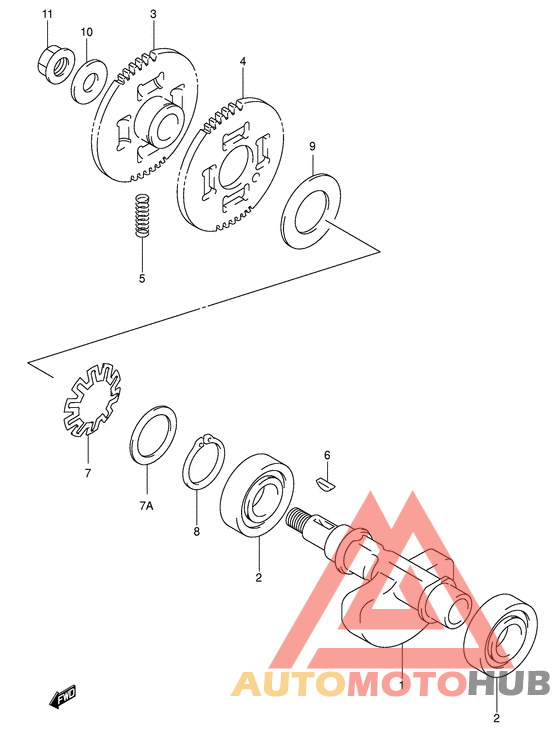 11
10
3
4
9
5
7
7A
8
6
2
2
FWD
AUTOMOTOHUB