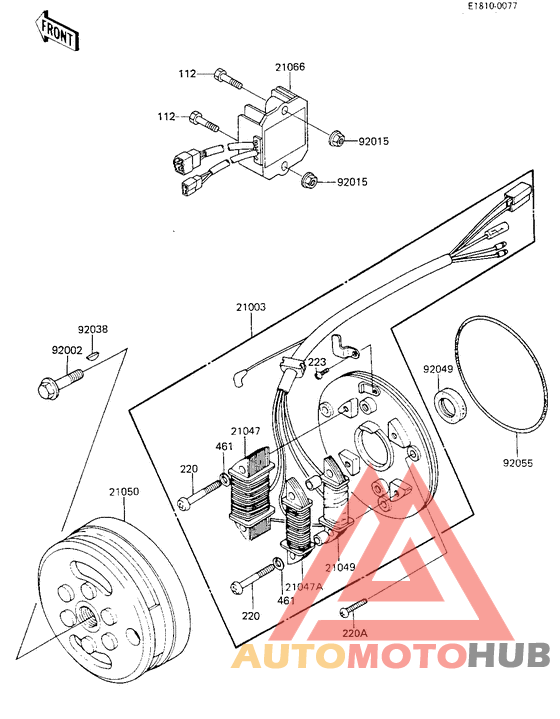 E1810-0077

FRONT

112
21066
112
92015
92015
21003
92038
92002
223
92049
21047
461
220
92055
21050
21049
21047A
461
220
220A

AUTOMOTOHUB