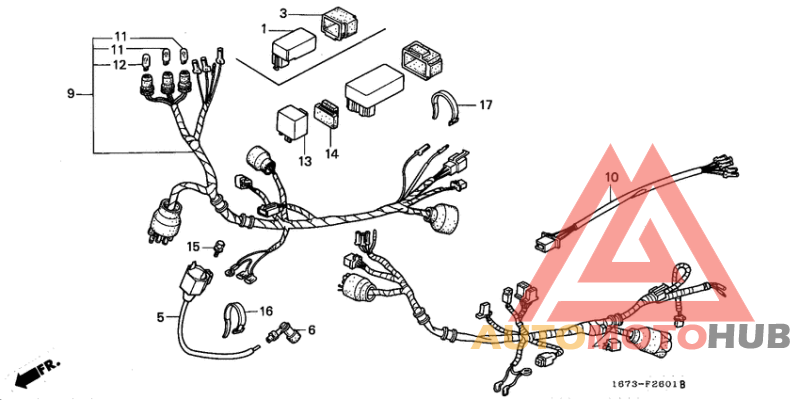 3
1
11
11
12
9
17
13
14
10
15
5
16
6
FR.
AUTOMOTOHUB
1673-F2601B