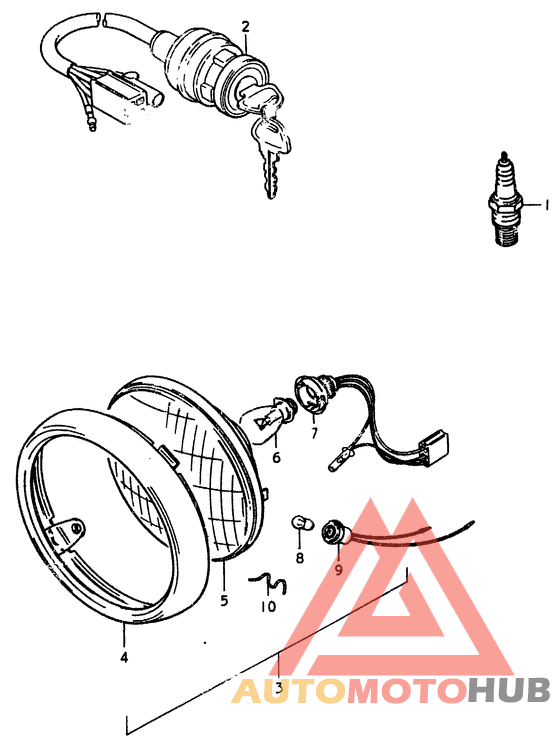 2
1
7
6
8
9
5
10
4
3
AUTOMOTOHUB