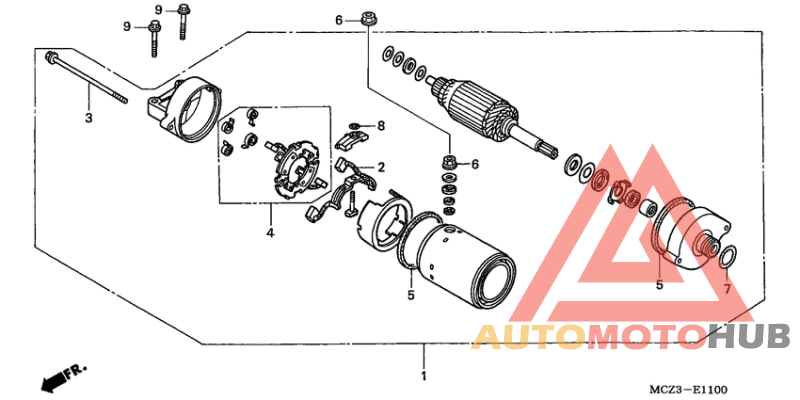 9
9
6
3
8
2
6
4
5
5
7
AUTOMOTOHUB
1
FR.
MCZ3-E1100