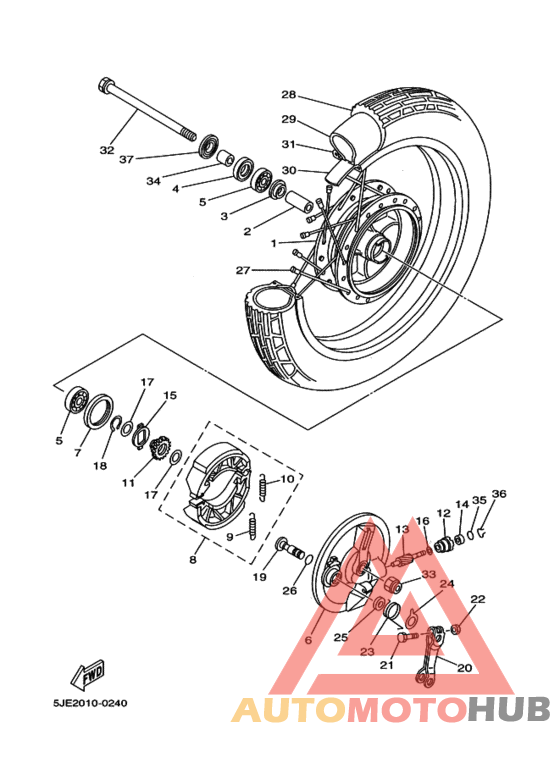 28
29
31
30
32
37
34
4
5
3
2
1
27
17
15
5
7
18
11
17
10
9
8
19
26
13
16
12
14
35
36
33
24
22
6
25
23
21
20
FWD
5JE2010-0240
AUTOMOTOHUB