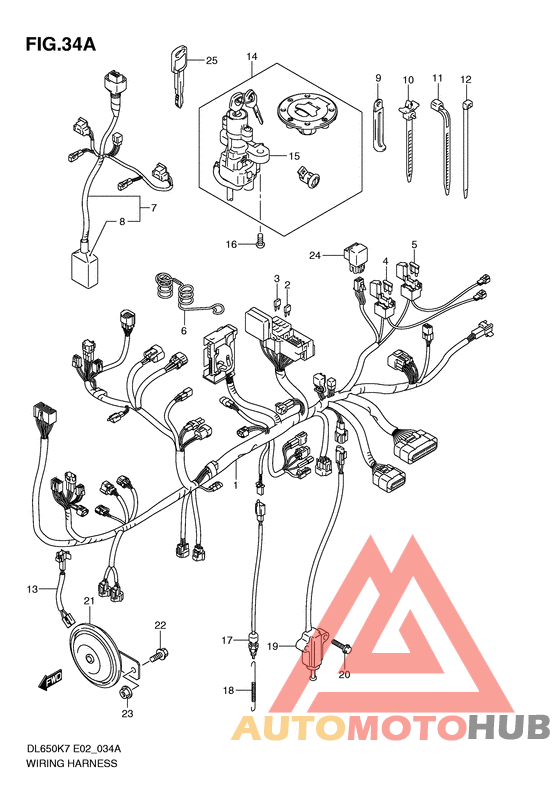 FIG.34A

25
14
9
10
11
12
15
7
8
16
24
5
4
3
2
6
1
13
21
22
17
19
20
18
23
FWD

AUTOMOTOHUB

DL650K7 E02_034A
WIRING HARNESS