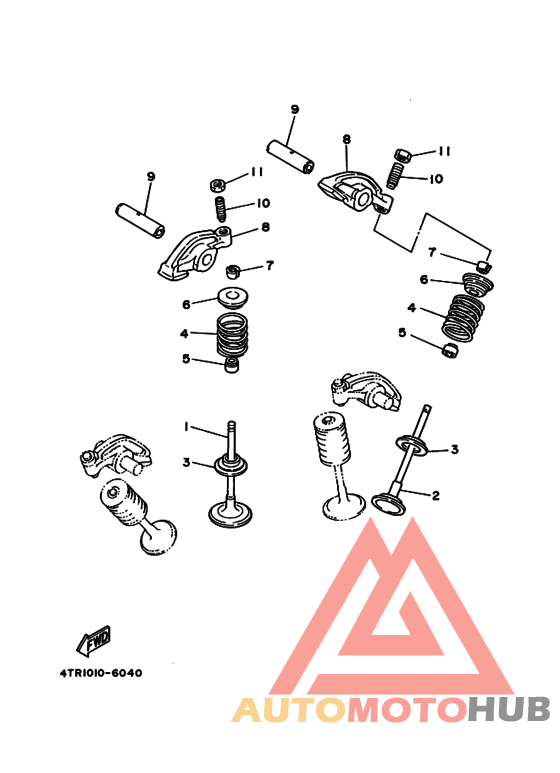 9
8
11
10
9
11
10
8
7
7
6
6
4
4
5
5
1
3
3
2
FWD
4TR1010-6040
AUTOMOTOHUB