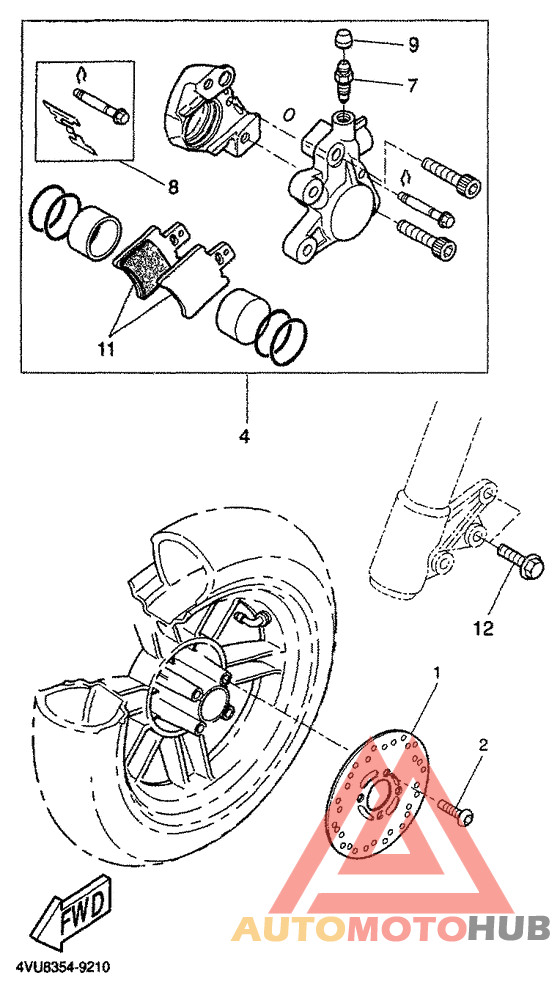 9
7
8
11
4
12
1
2
FWD
AUTOMOTOHUB
4VU8354-9210