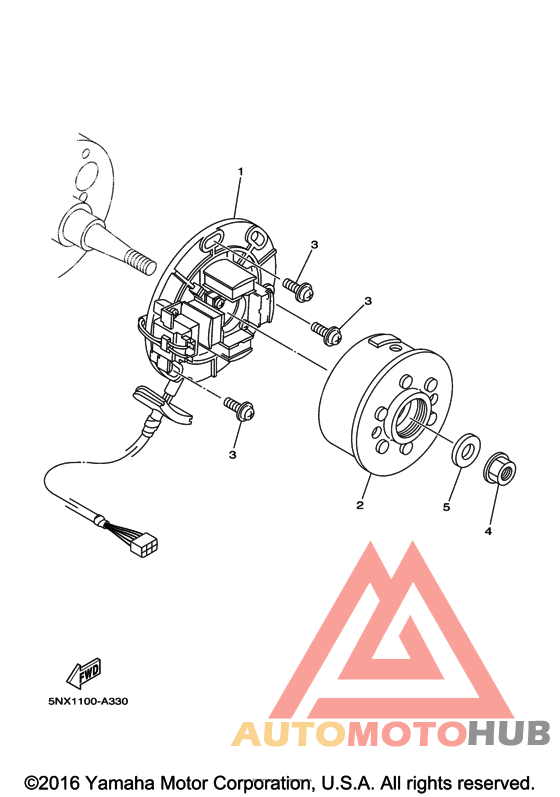 1
3
3
3
2
5
4
FWD
5NX1100-A330
AUTOMOTOHUB
©2016 Yamaha Motor Corporation, U.S.A. All rights reserved.