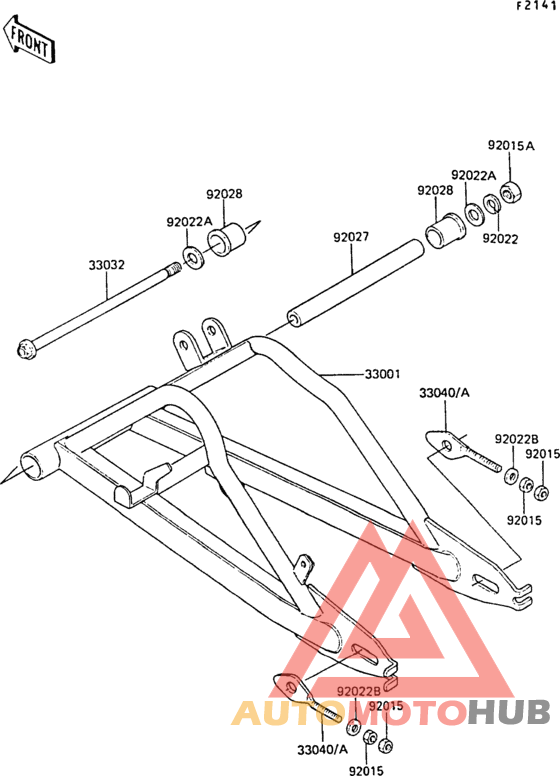 F2141

FRONT

92015A
92022A
92028
92028
92022A
92022
92027
33032
33001
33040/A
92022B
92015
92015
92022B
92015
33040/A
92015

AUTOMOTOHUB