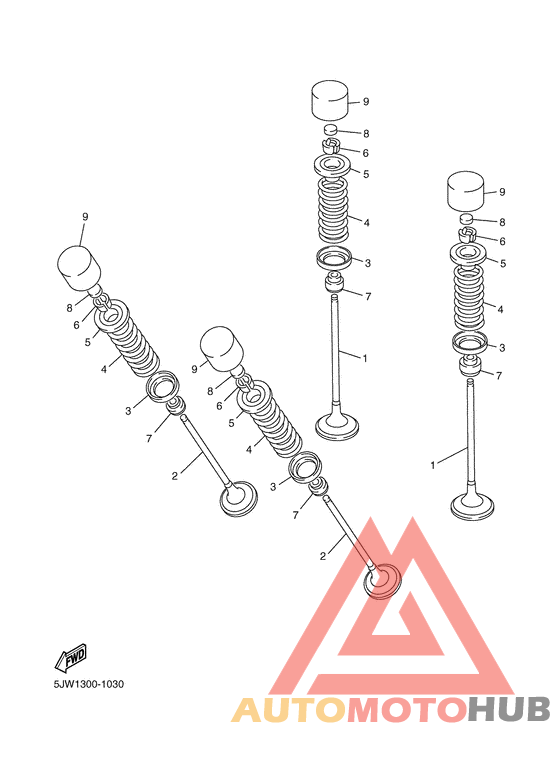 9
8
6
5
4
3
7
1

9
8
6
5
4
3
7
1

9
8
6
5
4
3
7
2

9
8
6
5
4
3
7
2

FWD

5JW1300-1030

AUTOMOTOHUB