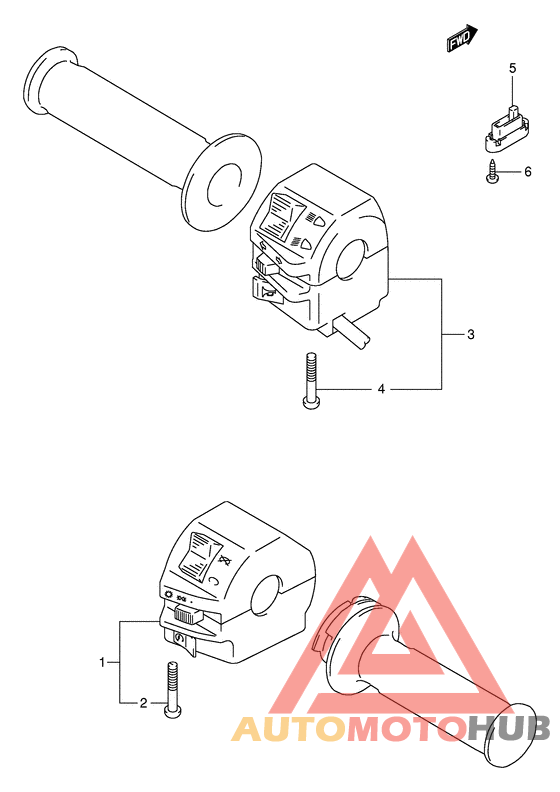 FWD
5
6
3
4
1
2
AUTOMOTOHUB