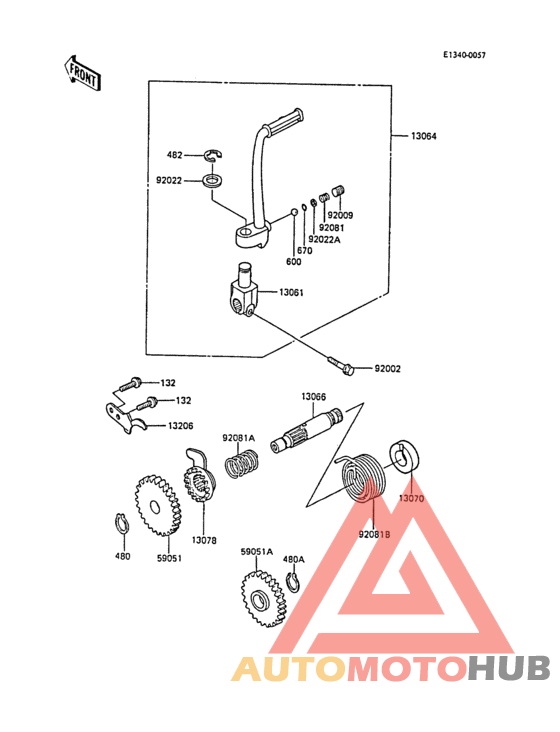 E1340-0057

FRONT

13064

482

92022

92009

92081

92022A

670

600

13061

92002

132

132

13206

13066

92081A

13070

92081B

13078

480

59051

59051A

480A

AUTOMOTOHUB