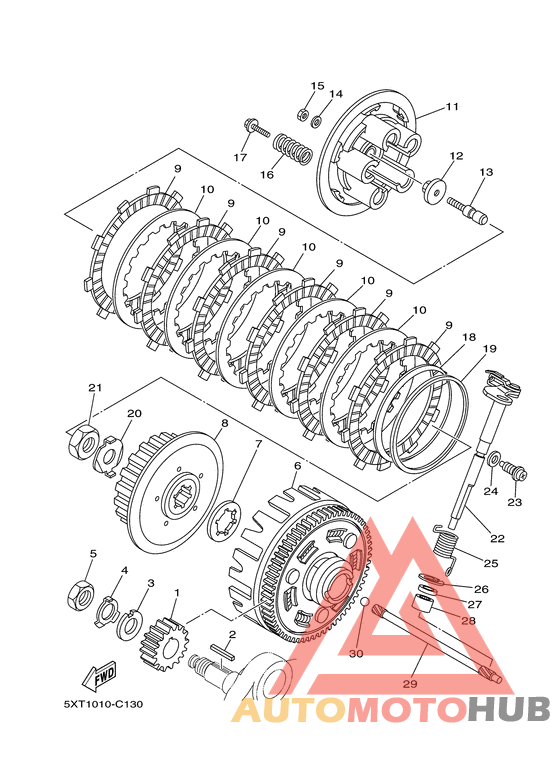 15
14
11
17
16
12
13
9
10
9
10
9
10
9
10
9
10
9
18
19
21
20
8
7
6
24
23
22
25
5
4
3
1
26
27
28
2
30
29
FWD
5XT1010-C130
AUTOMOTOHUB