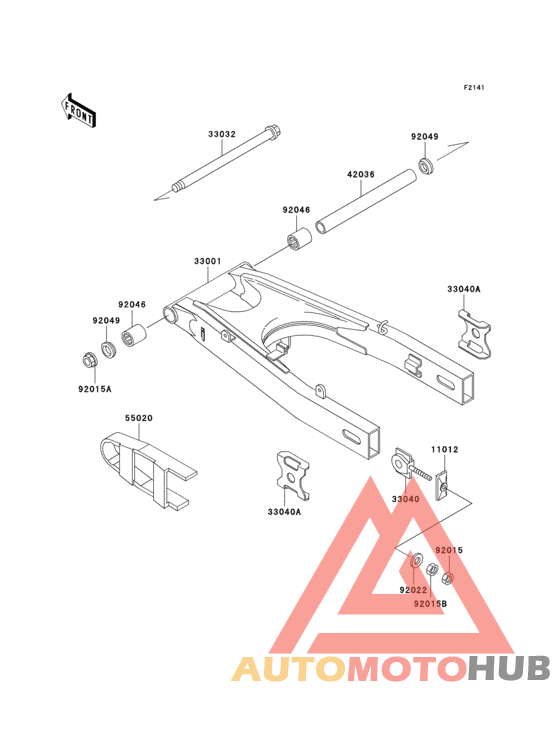 F2141

FRONT

33032

92049

42036

92046

33001

33040A

92046

92049

92015A

55020

11012

33040

33040A

92015

92022

92015B

AUTOMOTOHUB