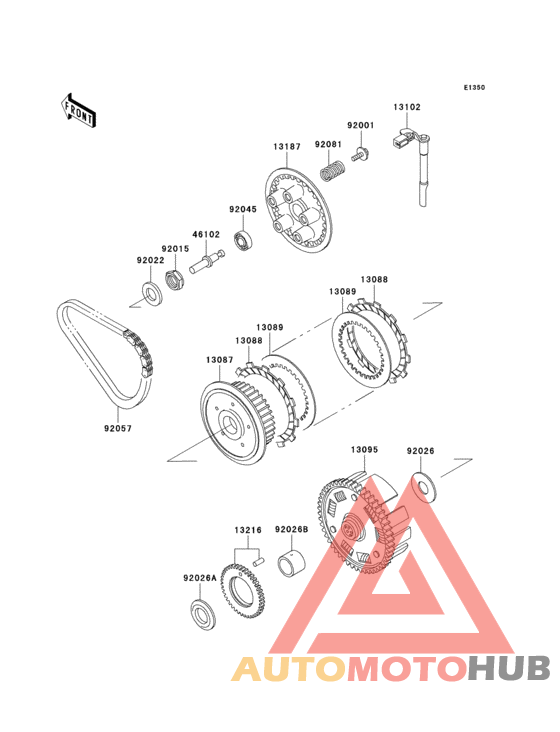 E1350

FRONT

13102
92001
92081
13187
92045
46102
92015
92022
13088
13089
13089
13088
13087
92057
13095
92026
13216
92026B
92026A

AUTOMOTOHUB