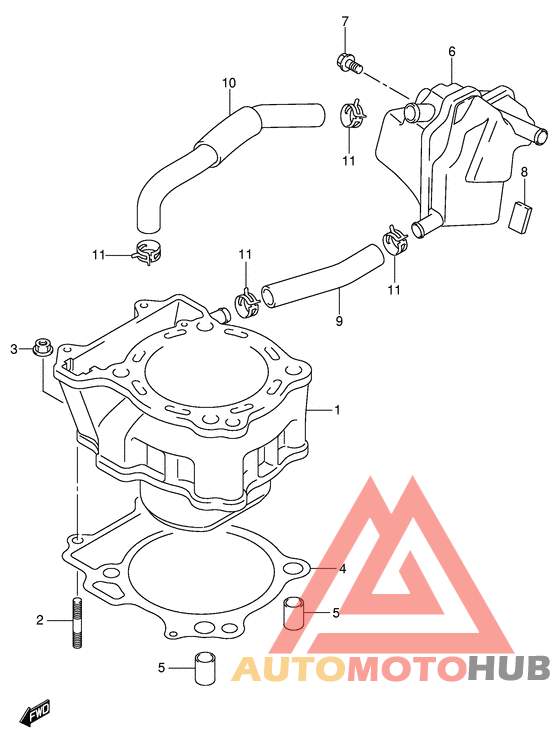 7
6
10
11
8
11
11
11
9
3
1
4
2
5
5
AUTOMOTOHUB
FWD