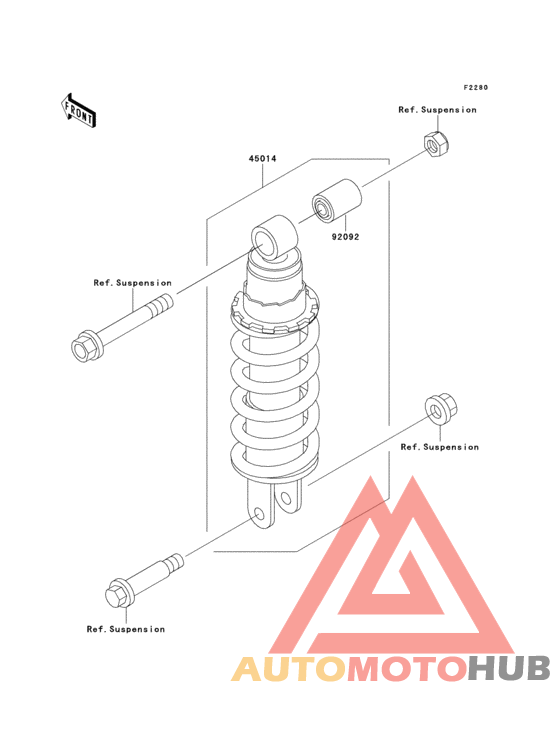 F2280

FRONT

Ref.Suspension

45014

92092

Ref.Suspension

Ref.Suspension

Ref.Suspension

AUTOMOTOHUB