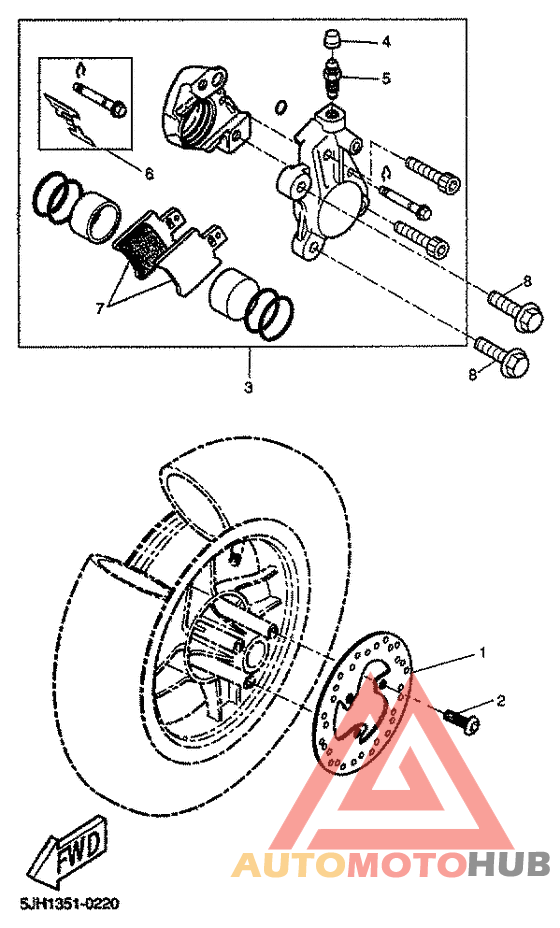 4
5
6
7
8
8
3
1
2
FWD
AUTOMOTOHUB
5JH1351-0220