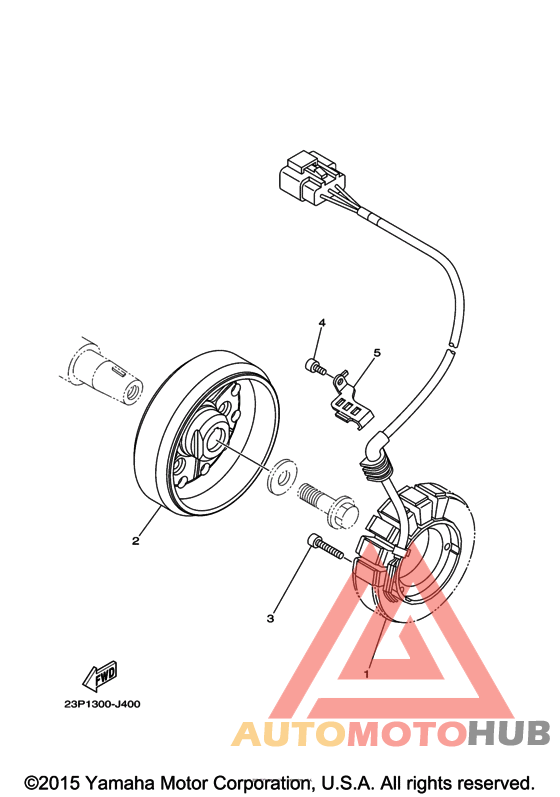 4

5

2

3

1

FWD

23P1300-J400

AUTOMOTOHUB

©2015 Yamaha Motor Corporation, U.S.A. All rights reserved.