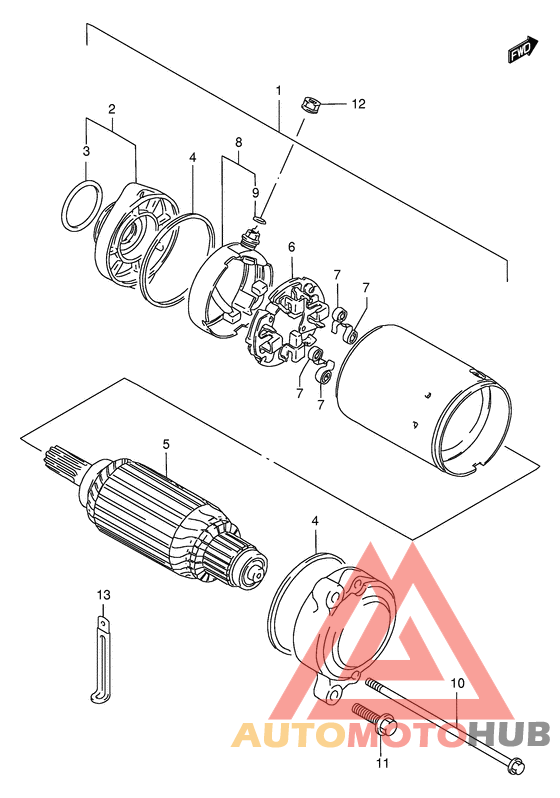 FWD
1
12
2
3
4
8
9
6
7
7
7
7
5
4
13
10
11
AUTOMOTOHUB