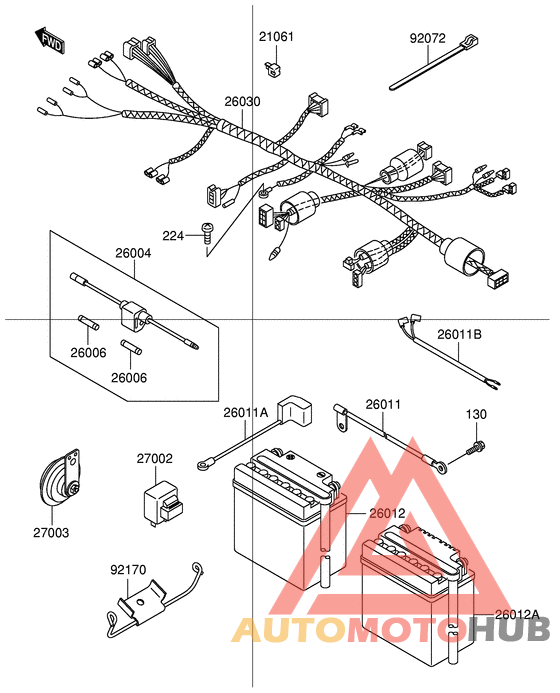 FWD

21061

92072

26030

224

26004

26006

26006

26011B

26011A

26011

130

27002

27003

26012

92170

26012A

AUTOMOTOHUB