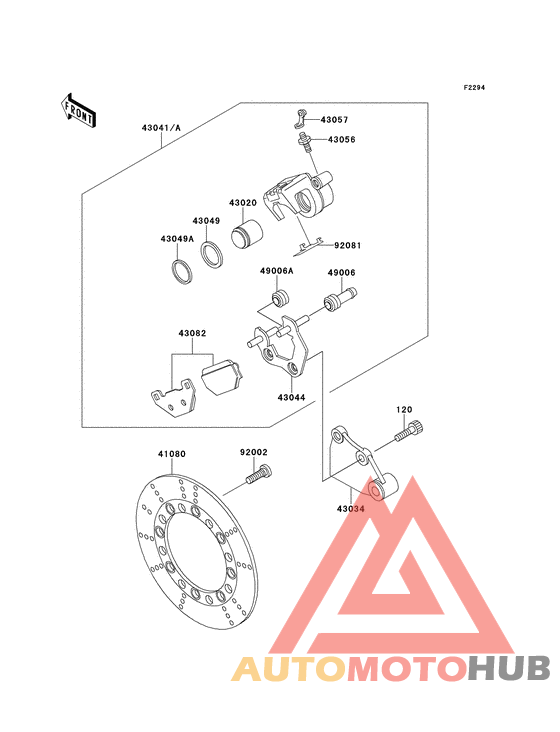 F2294

FRONT

43041/A

43057

43056

43020

43049

43049A

92081

49006A

49006

43082

43044

120

41080

92002

43034

AUTOMOTOHUB