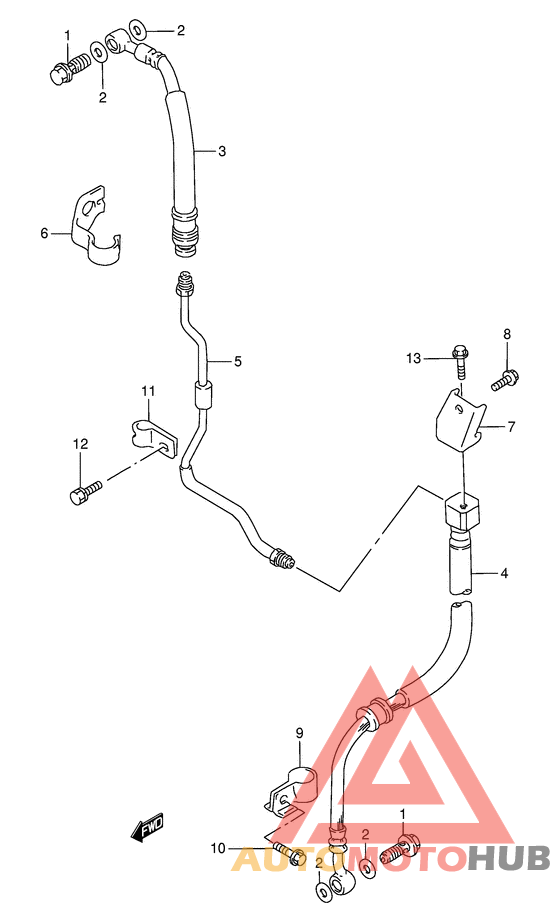 1
2
2
3
6
5
11
12
13
8
7
4
9
FWD
10
2
2
1
AUTOMOTOHUB