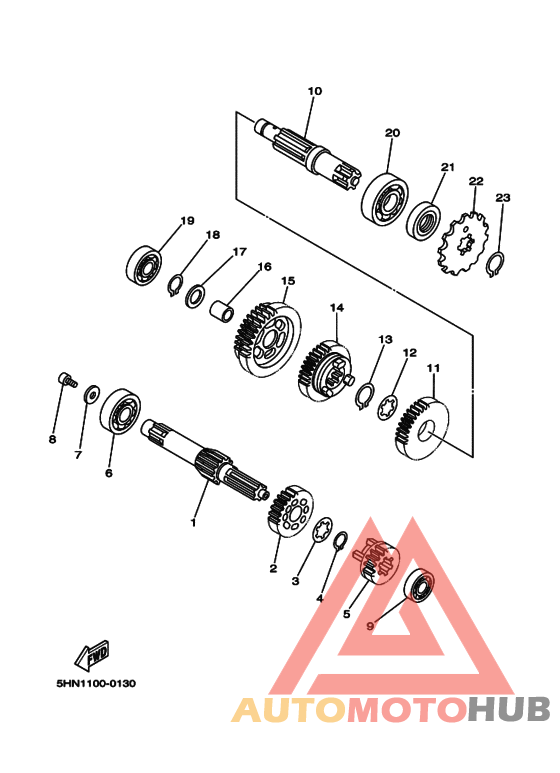 10
20
21
22
23
19
18
17
16
15
14
13
12
11
8
7
6
1
2
3
4
5
9
FWD
5HN1100-0130
AUTOMOTOHUB