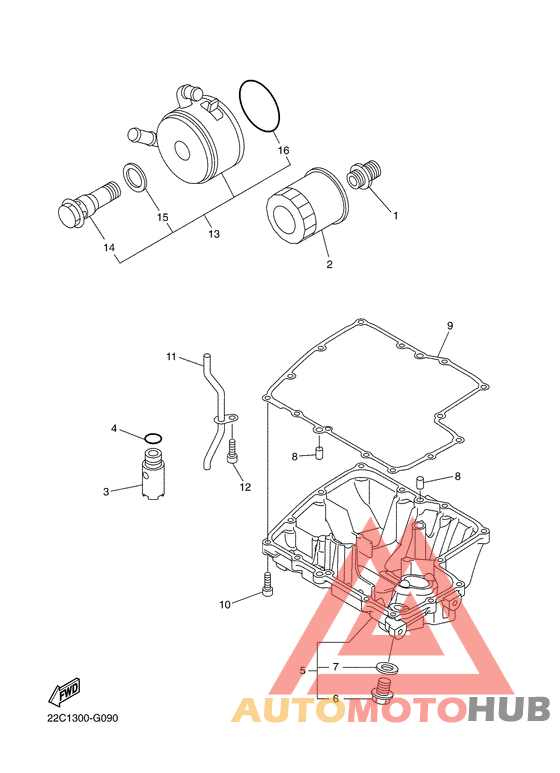 16
1
15
13
14
2
9
11
4
8
3
12
8
10
5
7
6
FWD
22C1300-G090
AUTOMOTOHUB