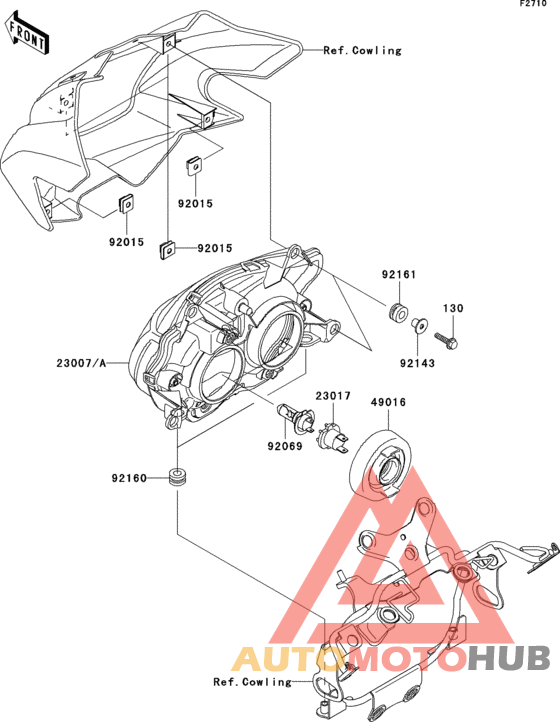 F2710

FRONT

Ref. Cowling

92015

92015

92015

92161

130

92143

23007/A

23017

49016

92069

92160

AUTOMOTOHUB

Ref. Cowling