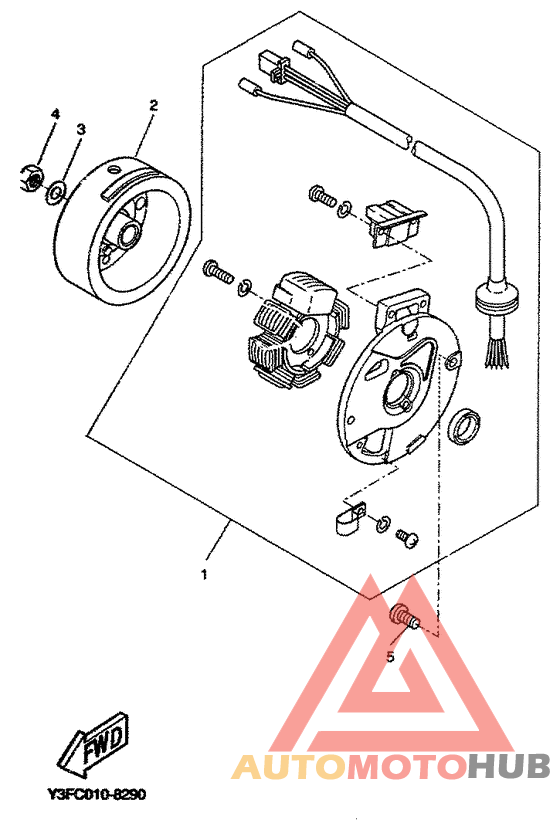 4
3
2
1
5
FWD
Y3FC010-8290
AUTOMOTOHUB