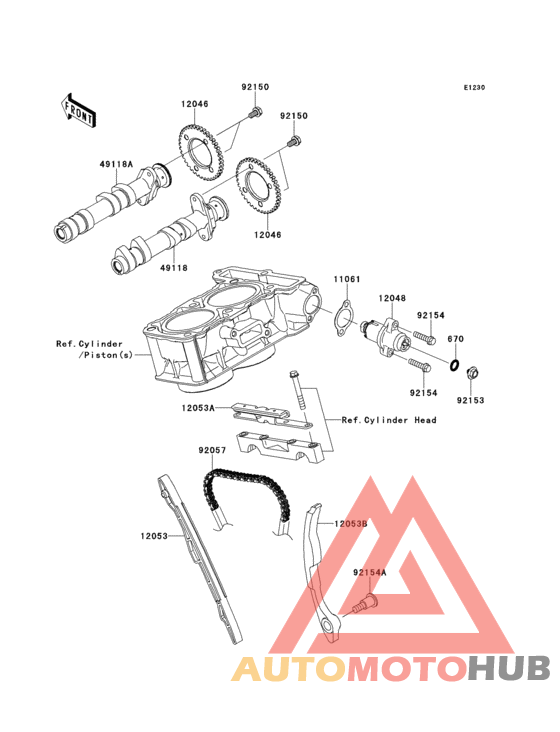 E1230

FRONT

92150
12046
92150
49118A
12046
49118
11061
12048
92154
670
Ref.Cylinder /Piston(s)
92154
92153
12053A
Ref.Cylinder Head
92057
12053
12053B
92154A

AUTOMOTOHUB