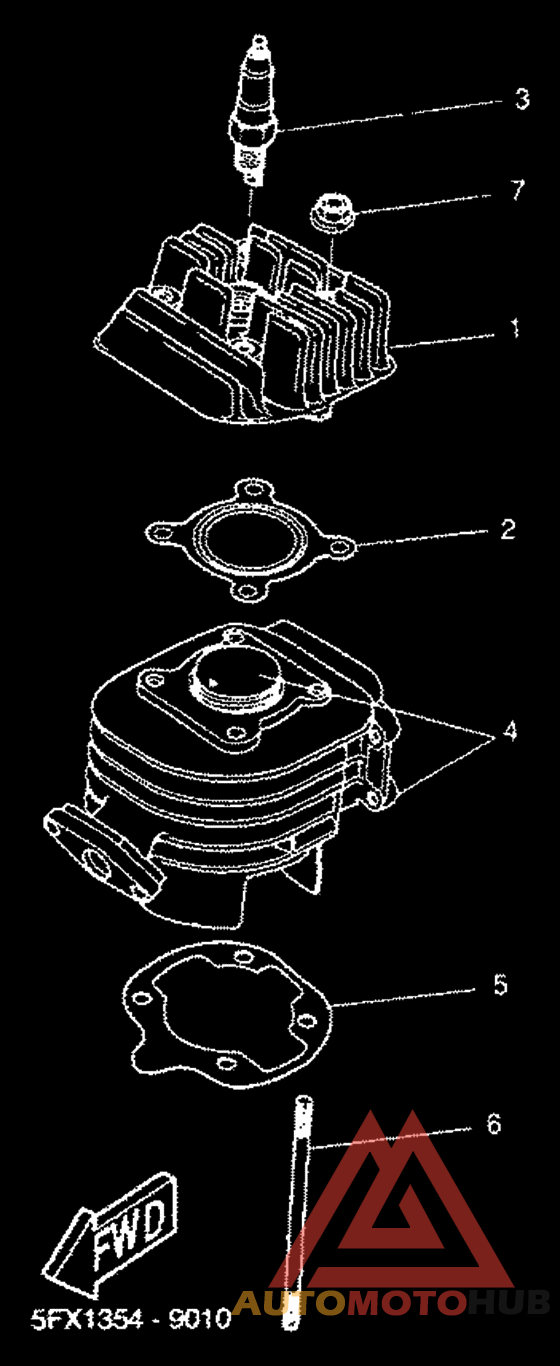 3
7
1
2
4
5
6
FWD
5FX1354 - 9010
AUTOMOTOHUB