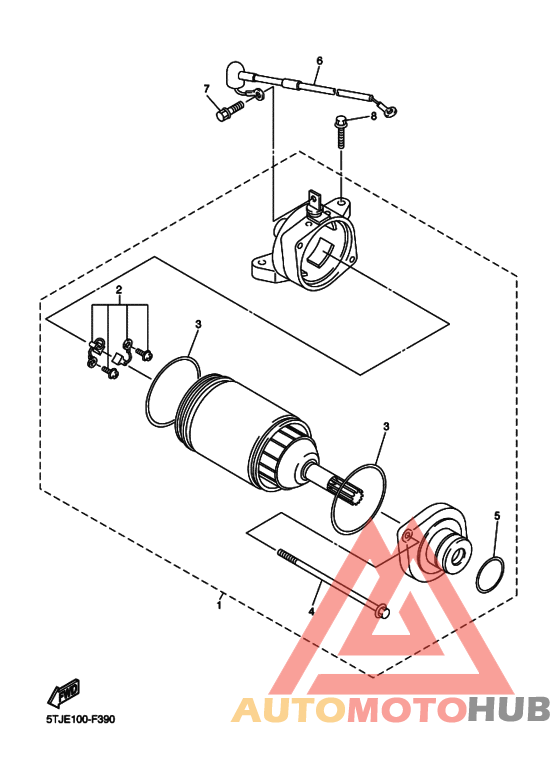 6
7
8
2
3
3
5
4
1
FWD
5TJE100-F390
AUTOMOTOHUB