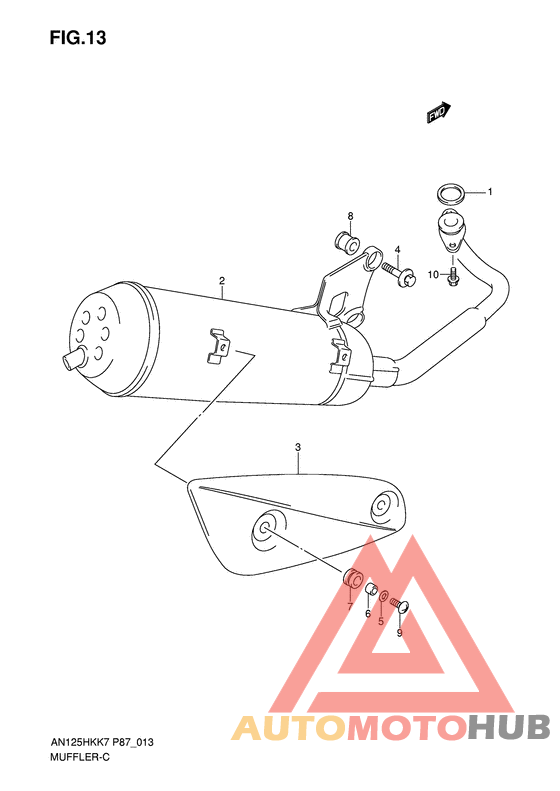 FIG.13

FWD

1

8

4

10

2

3

7

6

5

9

AUTOMOTOHUB

AN125HKK7 P87_013
MUFFLER-C