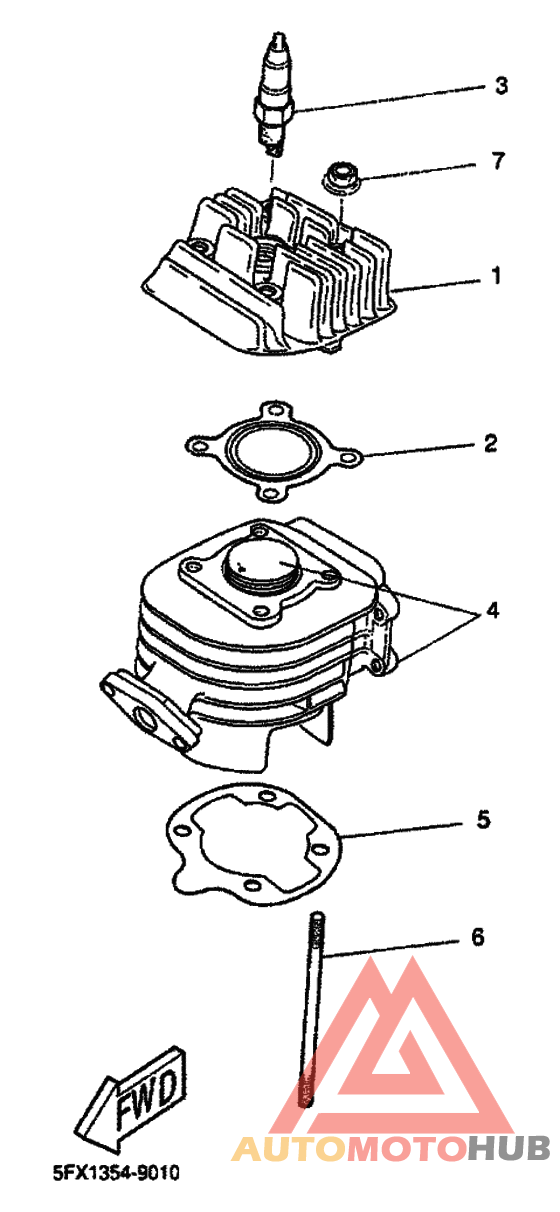 3
7
1
2
4
5
6
FWD
5FX1354-9010
AUTOMOTOHUB