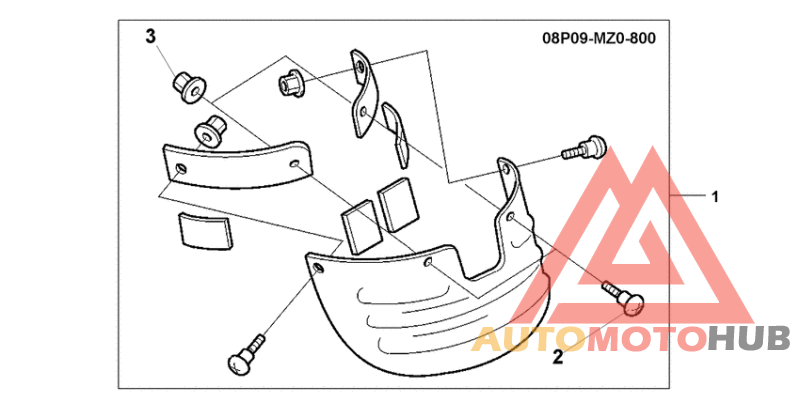 3

08P09-MZ0-800

1

2

AUTOMOTOHUB