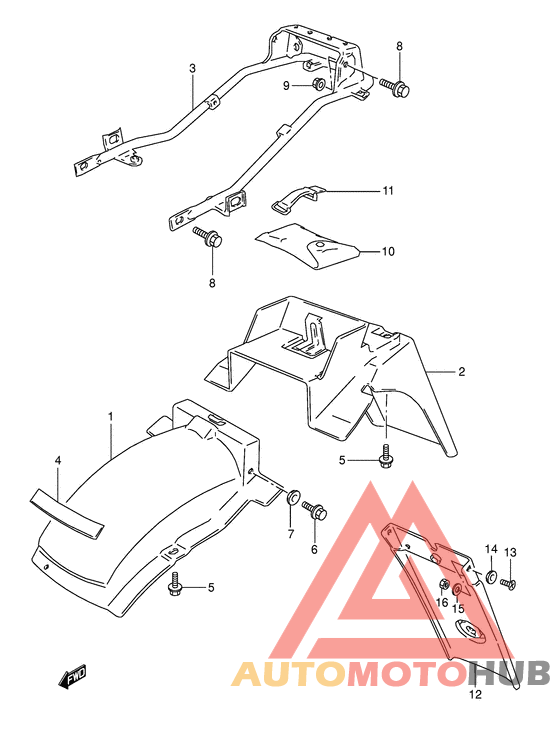 3
8
9
11
10
8
2
1
4
5
7
6
5
14
13
16
15
12
FWD
AUTOMOTOHUB