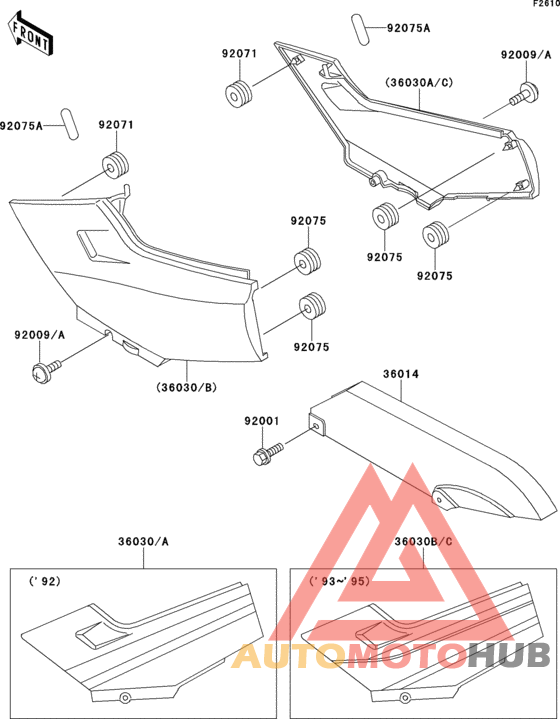 F2610

FRONT

92075A

92071

92009/A

(36030A/C)

92075A

92071

92075

92075

92075

92075

92009/A

(36030/B)

36014

92001

36030/A

36030B/C

('92)

('93~'95)

AUTOMOTOHUB