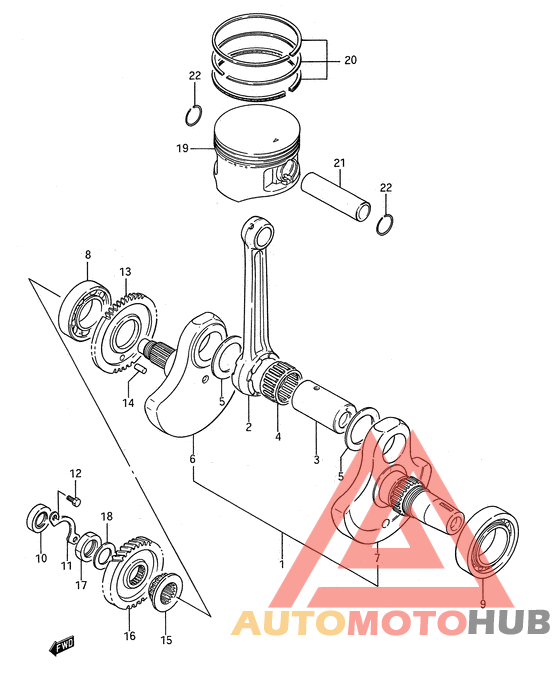 20
22
19
21
22
8
13
14
5
2
4
3
5
6
12
18
10
11
17
16
15
1
7
9
FWD
AUTOMOTOHUB