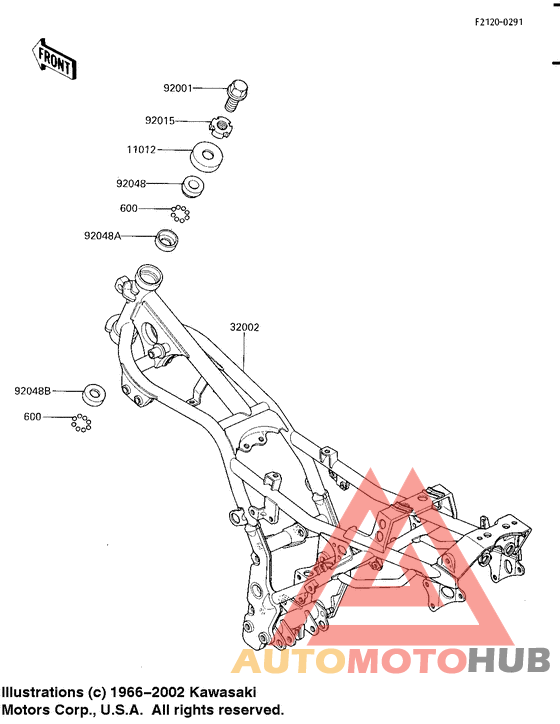 F2120-0291

FRONT

92001

92015

11012

92048

600

92048A

32002

92048B

600

AUTOMOTOHUB

Illustrations (c) 1966–2002 Kawasaki Motors Corp., U.S.A. All rights reserved.