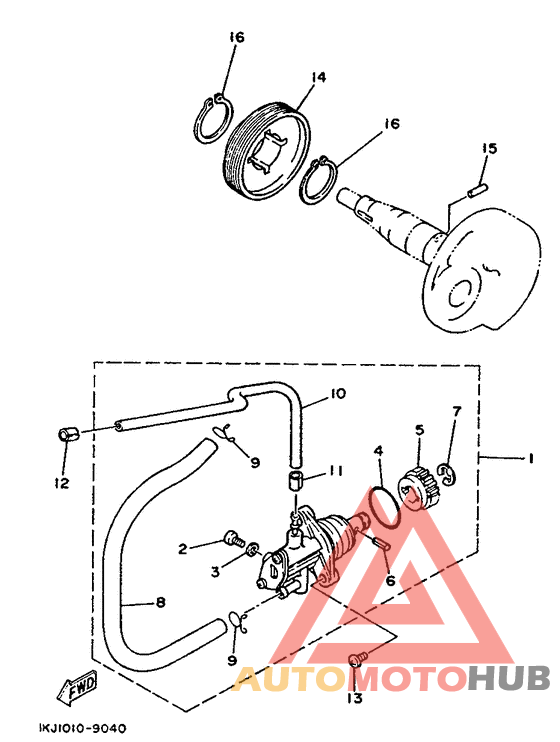 16
14
16
15
10
7
5
4
1
9
11
12
2
3
6
8
9
13
FWD
AUTOMOTOHUB
IKJ1010-9040