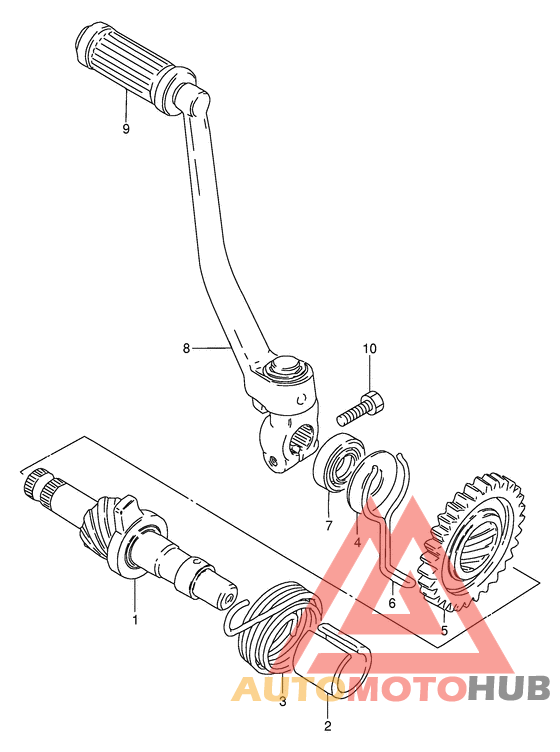 9
8
10
7
4
6
5
1
3
2
AUTOMOTOHUB