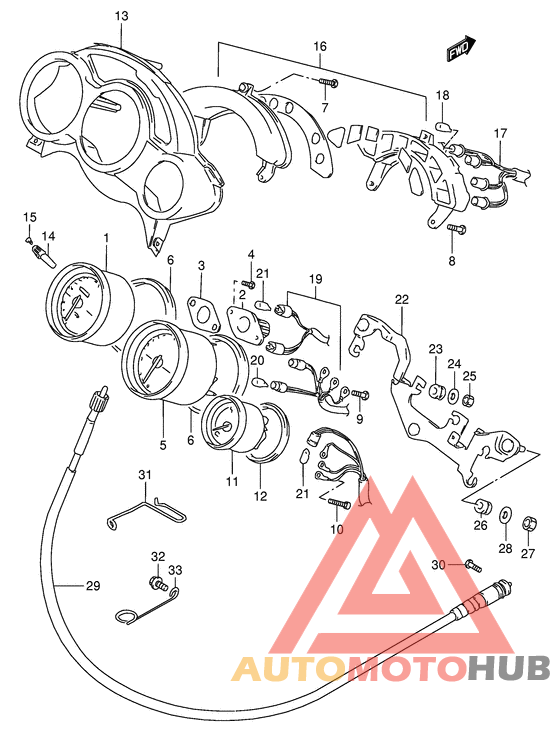 13
16
FWD
7
18
17
8
15
14
1
6
3
4
21
2
19
22
20
23
24
25
9
5
6
11
12
21
10
31
26
28
27
32
33
30
29
AUTOMOTOHUB