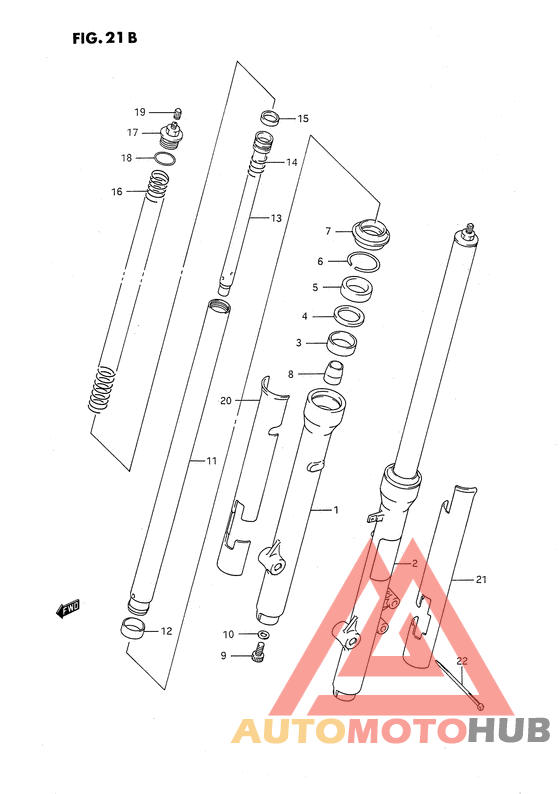 FIG. 21 B

19
17
18
16
15
14
13
7
6
5
4
3
8
20
11
1
2
21
FWD
12
10
9
22

AUTOMOTOHUB