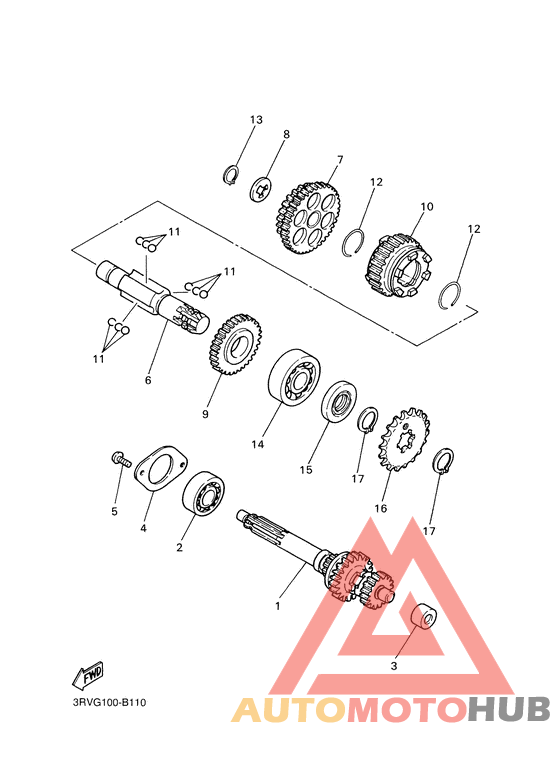 13
8
7
12
10
12
11
11
11
6
9
14
15
17
16
17
5
4
2
1
3
FWD
3RVG100-B110
AUTOMOTOHUB