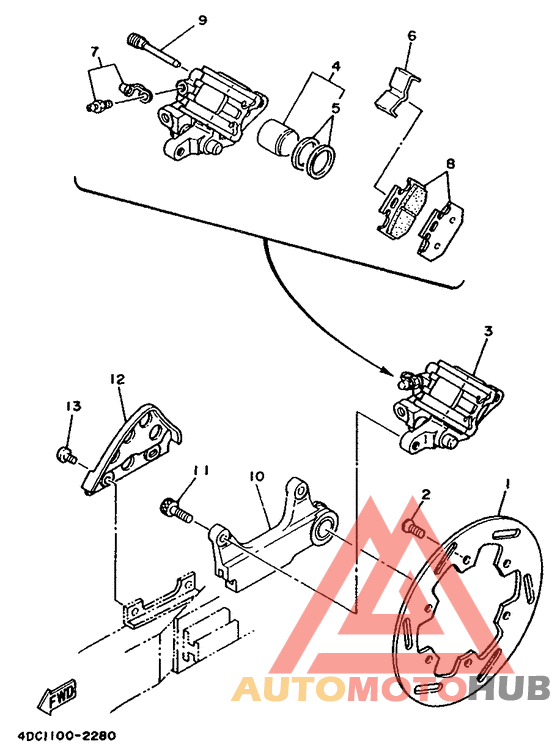 9
7
4
5
6
8
3
12
13
11
10
2
1
FWD
AUTOMOTOHUB
4DC1100-2280