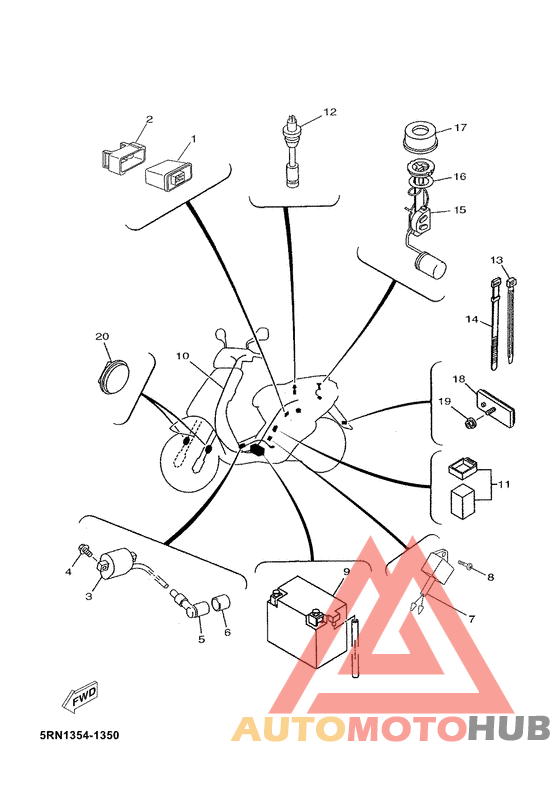 2
1
12
17
16
15
13
14
20
10
18
19
11
4
3
5
6
9
8
7
FWD
5RN1354-1350
AUTOMOTOHUB