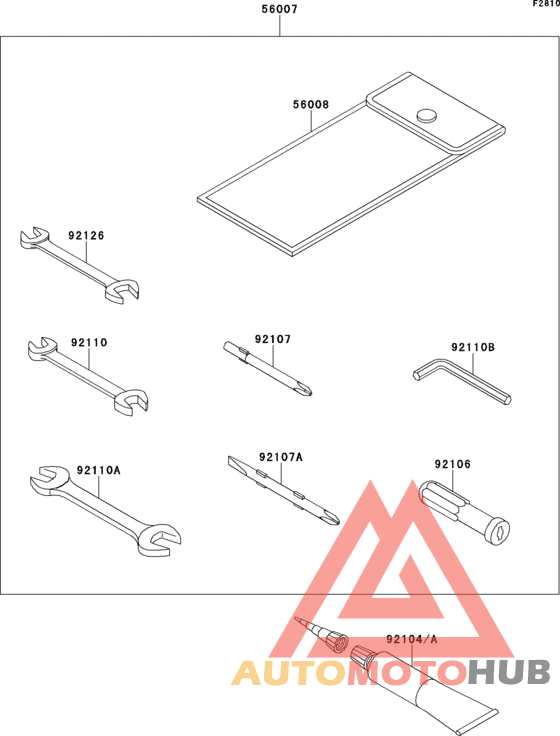 F2810

56007

56008

92126

92110

92107

92110B

92110A

92107A

92106

92104/A

AUTOMOTOHUB